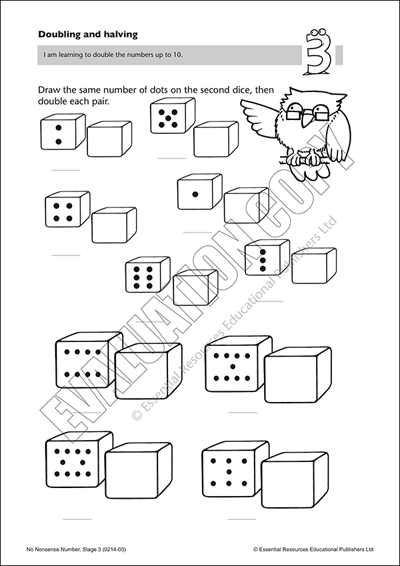 Doubling and halving

I am learning to double the numbers up to 10.

3

Draw the same number of dots on the second dice, then double each pair.

EVALUATION COPY

© Essential Resources Educational Publishers Ltd

No Nonsense Number, Stage 3 (0214-03)

© Essential Resources Educational Publishers Ltd